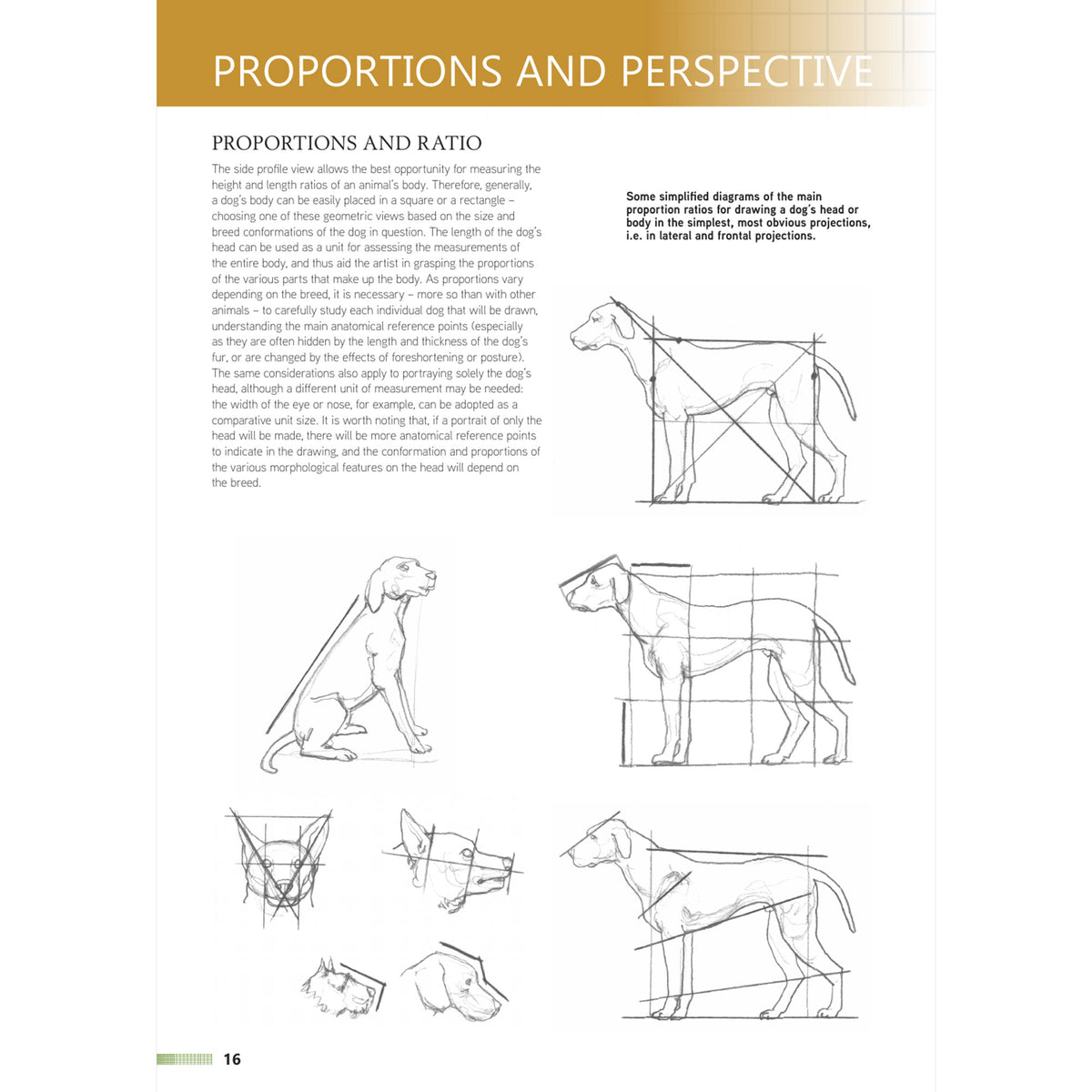 PROPORTIONS AND PERSPECTIVE

PROPORTIONS AND RATIO

The side profile view allows the best opportunity for measuring the height and length ratios of an animal's body. Therefore, generally, a dog's body can be easily placed in a square or a rectangle – choosing one of these geometric views based on the size and breed conformations of the dog in question. The length of the dog's head can be used as a unit for assessing the measurements of the entire body, and thus aid the artist in grasping the proportions of the various parts that make up the body. As proportions vary depending on the breed, it is necessary – more so than with other animals – to carefully study each individual dog that will be drawn, understanding the main anatomical reference points (especially as they are often hidden by the length and thickness of the dog's fur, or are changed by the effects of foreshortening or posture). The same considerations also apply to portraying solely the dog's head, although a different unit of measurement may be needed: the width of the eye or nose, for example, can be adopted as a comparative unit size. It is worth noting that, if a portrait of only the head will be made, there will be more anatomical reference points to indicate in the drawing, and the conformation and proportions of the various morphological features on the head will depend on the breed.

Some simplified diagrams of the main proportion ratios for drawing a dog's head or body in the simplest, most obvious projections, i.e. in lateral and frontal projections.

16