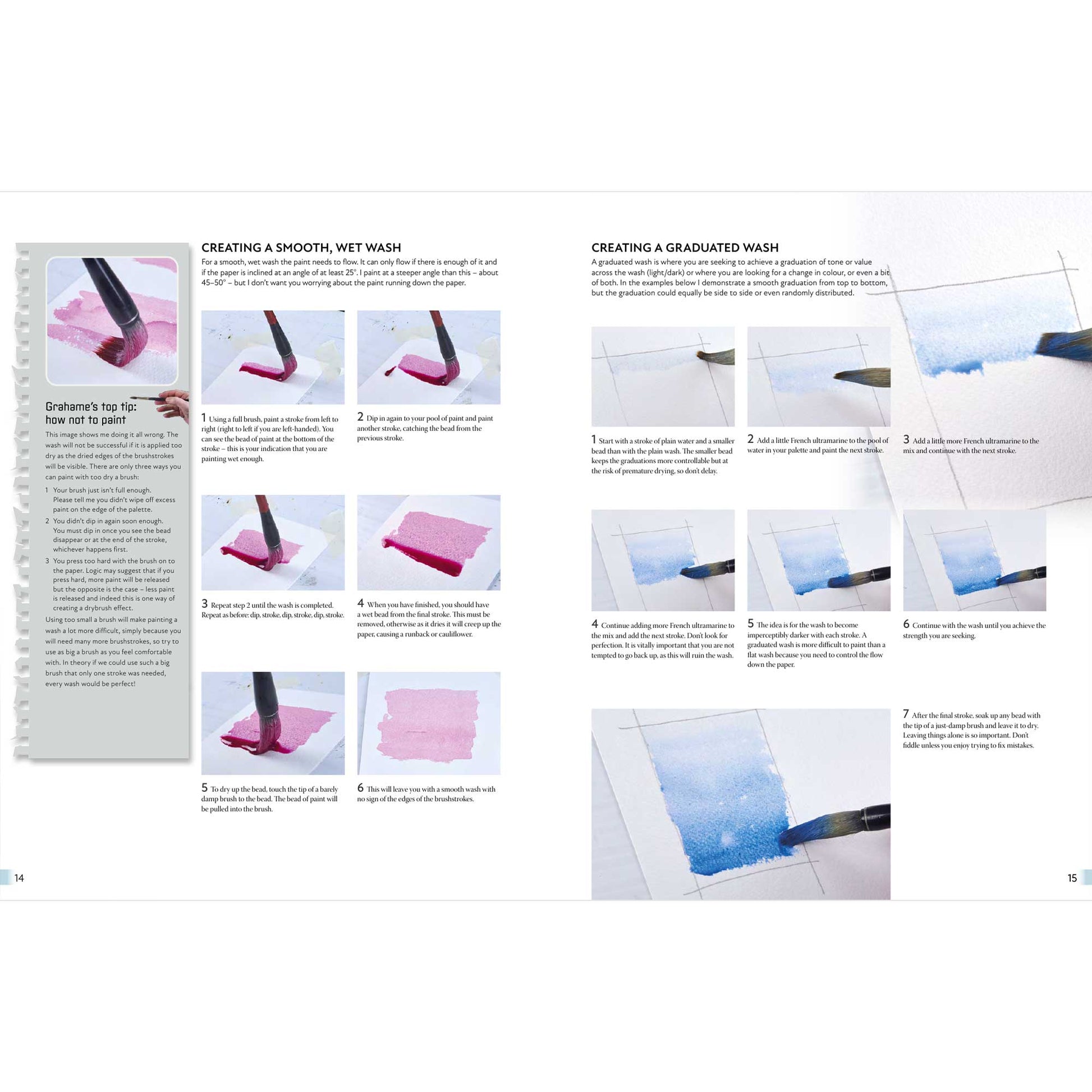 Grahame's top tip: how not to paint

This image shows me doing it all wrong. The wash will not be successful if it is applied too dry as the dried edges of the brushstrokes will be visible. There are only three ways you can paint with too dry a brush:

1 Your brush just isn't full enough. Please tell me you didn't wipe off excess paint on the edge of the palette.
2 You didn't dip in again soon enough. You must dip in once you see the bead disappear or at the end of the stroke, whichever happens first.
3 You press too hard with the brush on to the paper. Logic may suggest that if you press hard, more paint will be released but the opposite is the case – less paint is released and indeed this is one way of creating a drybrush effect.

Using too small a brush will make painting a wash a lot more difficult, simply because you will need many more brushstrokes, so try to use as big a brush as you feel comfortable with. In theory if we could use such a big brush that only one stroke was needed, every wash would be perfect!

CREATING A SMOOTH, WET WASH

For a smooth, wet wash the paint needs to flow. It can only flow if there is enough of it and if the paper is inclined at an angle of at least 25°. I paint at a steeper angle than this – about 45–50° – but I don't want you worrying about the paint running down the paper.

1 Using a full brush, paint a stroke from left to right (right to left if you are left-handed). You can see the bead of paint at the bottom of the stroke – this is your indication that you are painting wet enough.

2 Dip in again to your pool of paint and paint another stroke, catching the bead from the previous stroke.

3 Repeat step 2 until the wash is completed. Repeat as before: dip, stroke, dip, stroke, dip, stroke.

4 When you have finished, you should have a wet bead from the final stroke. This must be removed, otherwise as it dries it will creep up the paper, causing a runback or cauliflower.

5 To dry up the bead, touch the tip of a barely damp brush to the bead. The bead of paint will be pulled into the brush.

6 This will leave you with a smooth wash with no sign of the edges of the brushstrokes.

14

CREATING A GRADUATED WASH

A graduated wash is where you are seeking to achieve a graduation of tone or value across the wash (light/dark) or where you are looking for a change in colour, or even a bit of both. In the examples below I demonstrate a smooth graduation from top to bottom, but the graduation could equally be side to side or even randomly distributed.

1 Start with a stroke of plain water and a smaller bead than with the plain wash. The smaller bead keeps the graduations more controllable but at the risk of premature drying, so don't delay.

2 Add a little French ultramarine to the pool of water in your palette and paint the next stroke.

3 Add a little more French ultramarine to the mix and continue with the next stroke.

4 Continue adding more French ultramarine to the mix and add the next stroke. Don't look for perfection. It is vitally important that you are not tempted to go back up, as this will ruin the wash.

5 The idea is for the wash to become imperceptibly darker with each stroke. A graduated wash is more difficult to paint than a flat wash because you need to control the flow down the paper.

6 Continue with the wash until you achieve the strength you are seeking.

7 After the final stroke, soak up any bead with the tip of a just-damp brush and leave it to dry. Leaving things alone is so important. Don't fiddle unless you enjoy trying to fix mistakes.

15